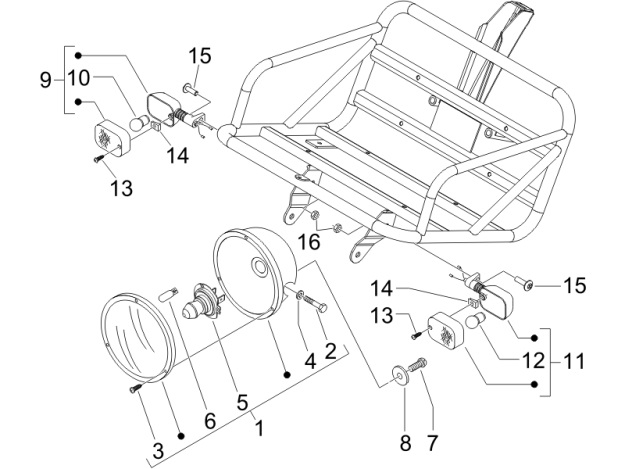 15
9
10
14
13
16
14
15
13
12
11
4
2
6
5
1
3
8
7