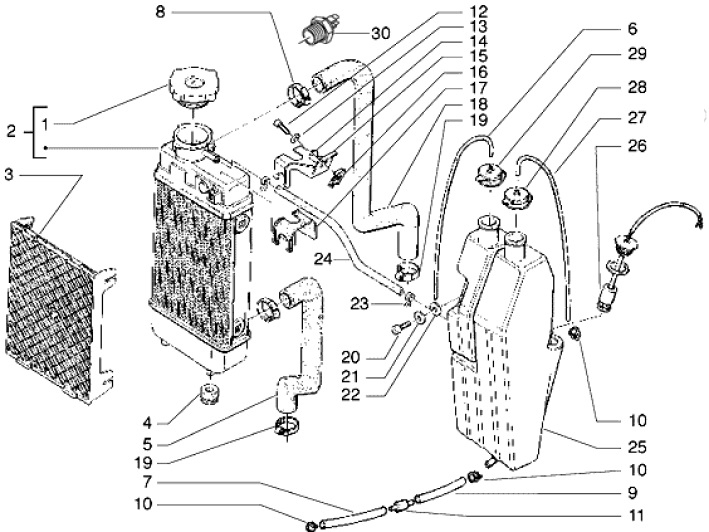 8
30
12
13
14
15
16
17
18
19
6
29
28
27
26
2
1
3
24
23
20
21
22
4
5
19
7
10
10
25
10
9
11