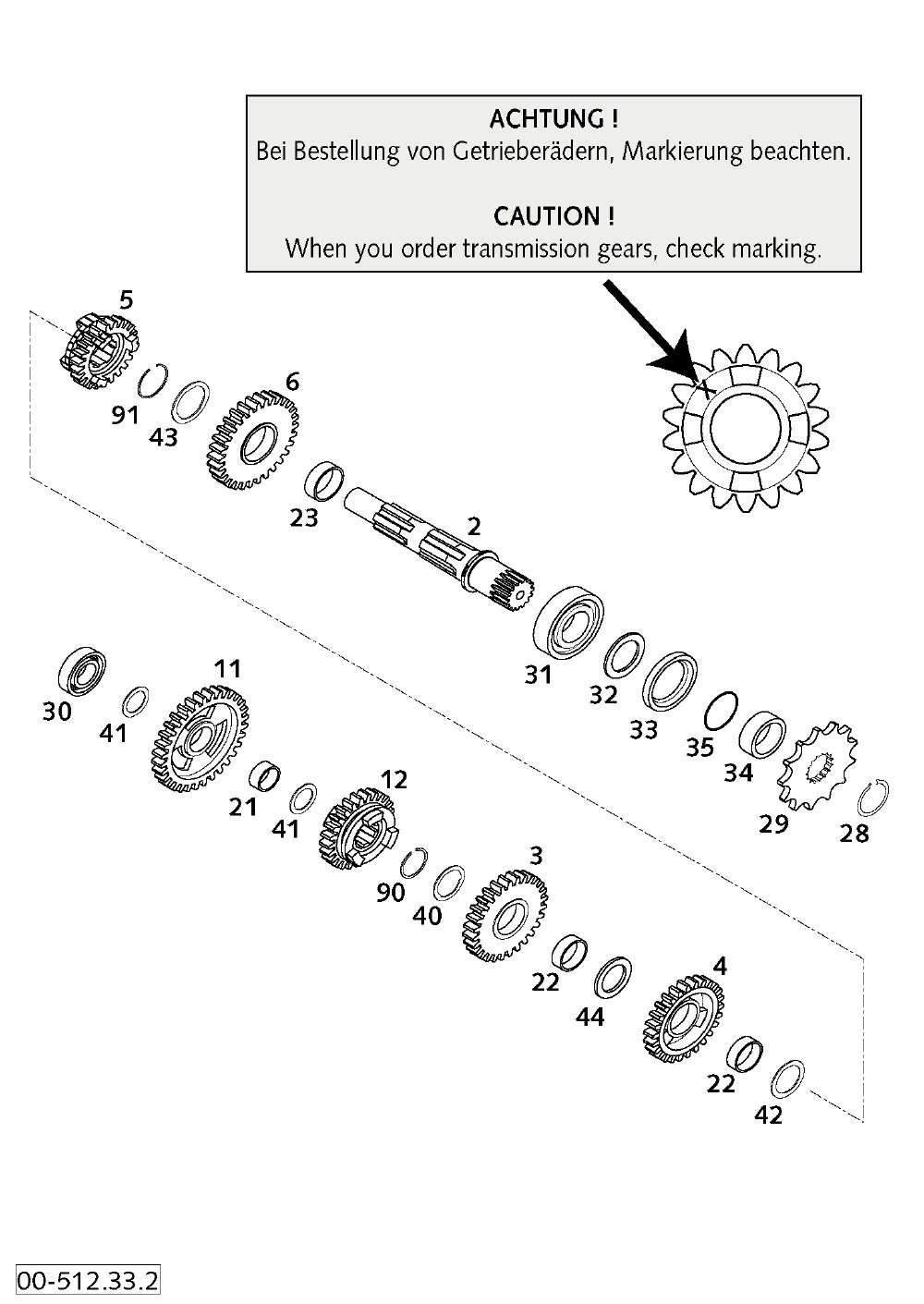 ACHTUNG !
Bei Bestellung von Getrieberädern, Markierung beachten.

CAUTION !
When you order transmission gears, check marking.

5
91
43
6
23
2
31
32
33
35
34
29
28
30
41
11
21
41
12
90
40
3
22
44
4
22
42

00-512.33.2